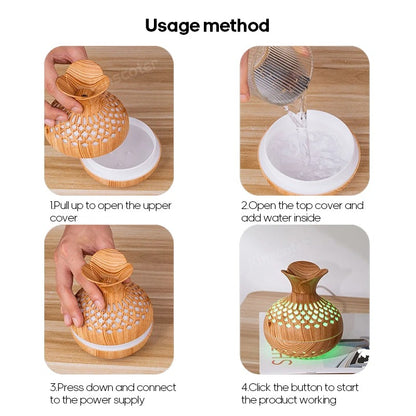 Usage method

1.Pull up to open the upper cover

2.Open the top cover and add water inside

3.Press down and connect to the power supply

4.Click the button to start the product working