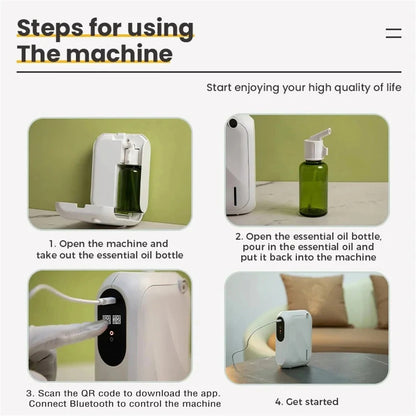 Steps for using
The machine

Start enjoying your high quality of life

1. Open the machine and take out the essential oil bottle

2. Open the essential oil bottle, pour in the essential oil and put it back into the machine

3. Scan the QR code to download the app. Connect Bluetooth to control the machine

4. Get started